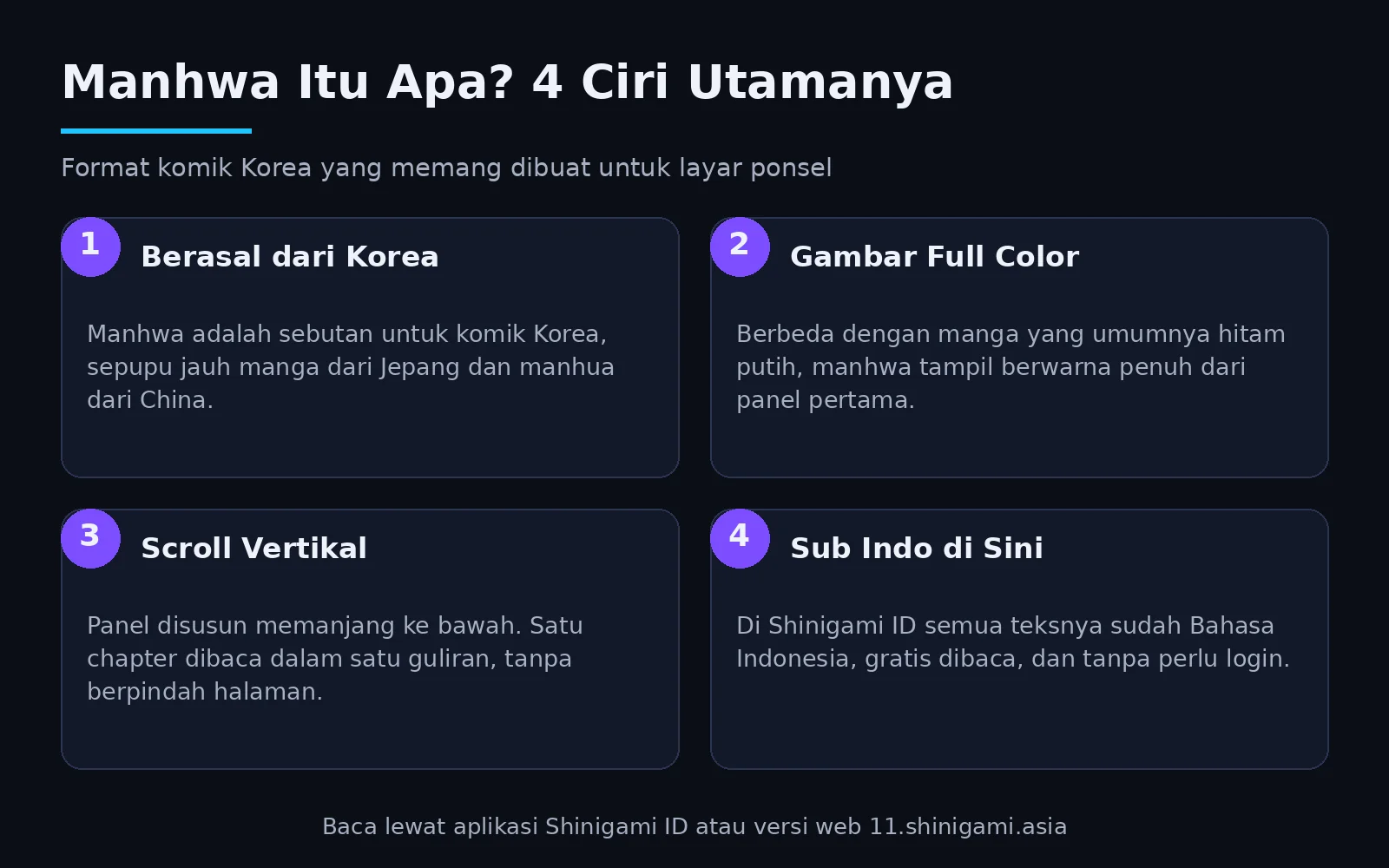 Manhwa Itu Apa? 4 Ciri Utamanya

Format komik Korea yang memang dibuat untuk layar ponsel

1
Berasal dari Korea

Manhwa adalah sebutan untuk komik Korea, sepupu jauh manga dari Jepang dan manhua dari China.

2
Gambar Full Color

Berbeda dengan manga yang umumnya hitam putih, manhwa tampil berwarna penuh dari panel pertama.

3
Scroll Vertikal

Panel disusun memanjang ke bawah. Satu chapter dibaca dalam satu guliran, tanpa berpindah halaman.

4
Sub Indo di Sini

Di Shinigami ID semua teksnya sudah Bahasa Indonesia, gratis dibaca, dan tanpa perlu login.

Baca lewat aplikasi Shinigami ID atau versi web 11.shinigami.asia